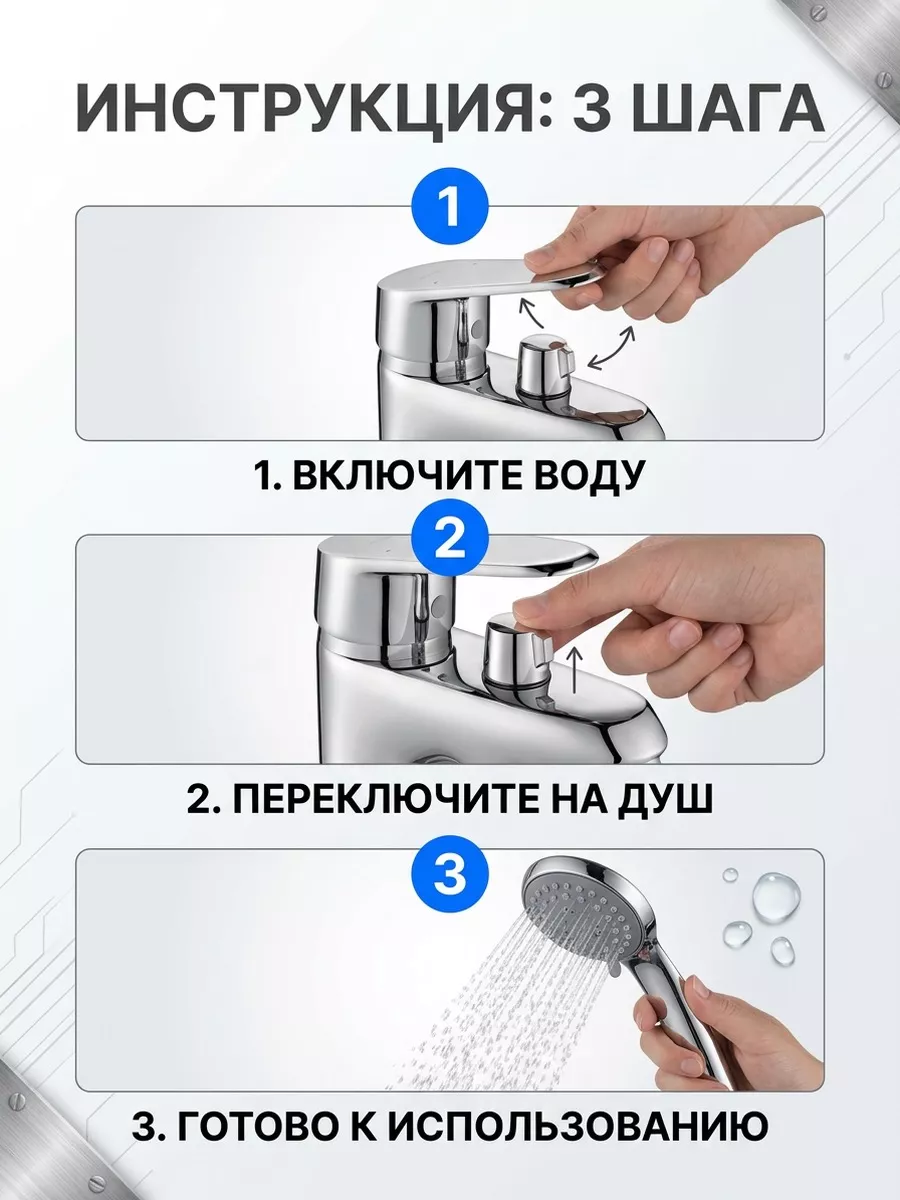 ИНСТРУКЦИЯ: 3 ШАГА

1

1. ВКЛЮЧИТЕ ВОДУ

2

2. ПЕРЕКЛЮЧИТЕ НА ДУШ

3

3. ГОТОВО К ИСПОЛЬЗОВАНИЮ